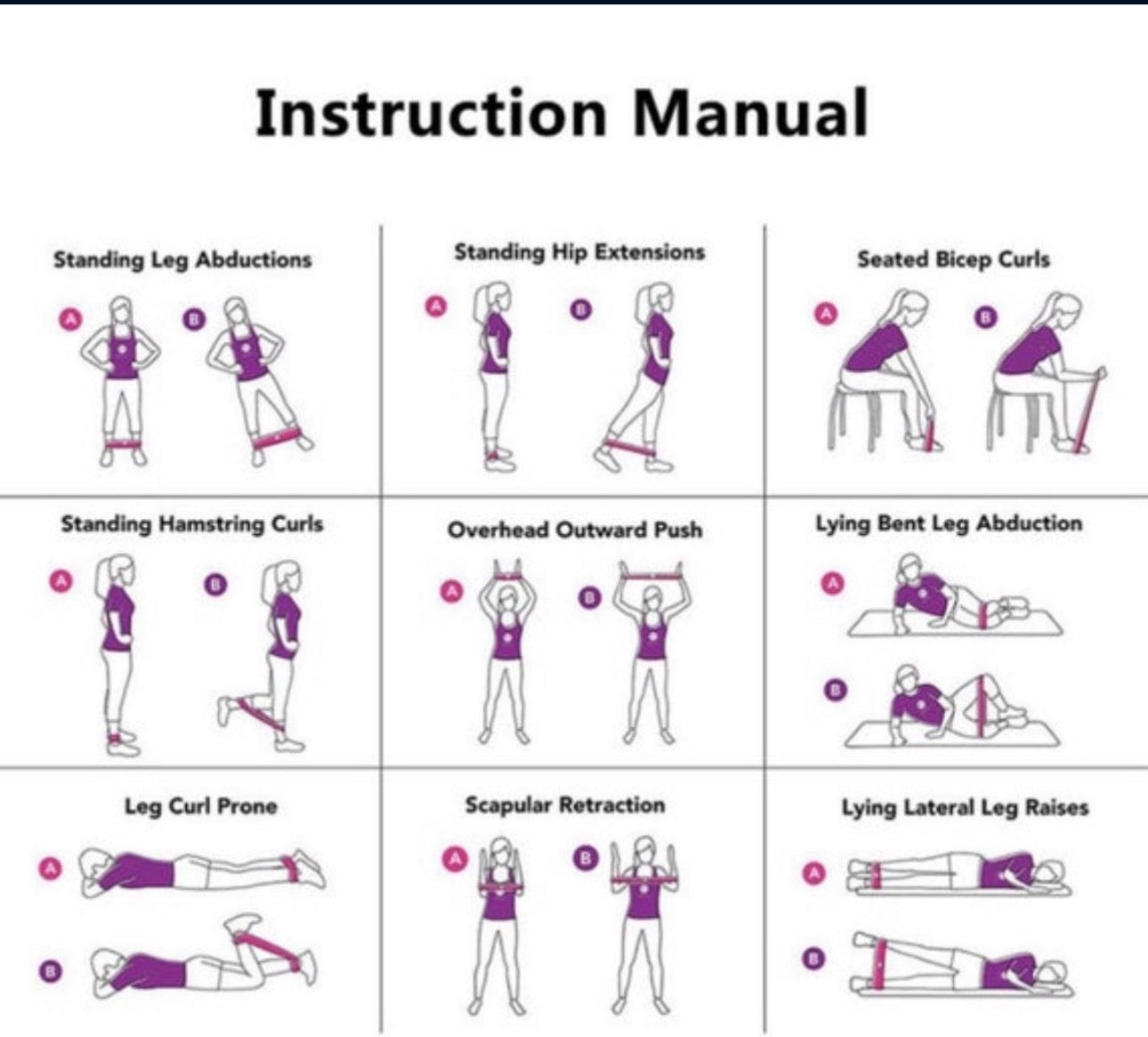 Instruction Manual

Standing Leg Abductions

A B

Standing Hip Extensions

A B

Seated Bicep Curls

A B

Standing Hamstring Curls

A B

Overhead Outward Push

A B

Lying Bent Leg Abduction

A

B

Leg Curl Prone

A

B

Scapular Retraction

A B

Lying Lateral Leg Raises

A

B